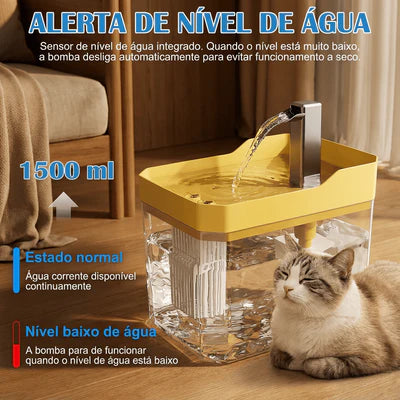 ALERTA DE NÍVEL DE ÁGUA

Sensor de nível de água integrado. Quando o nível está muito baixo, a bomba desliga automaticamente para evitar funcionamento a seco.

1500 ml

Estado normal

Água corrente disponível continuamente

Nível baixo de água

A bomba para de funcionar quando o nível de água está baixo